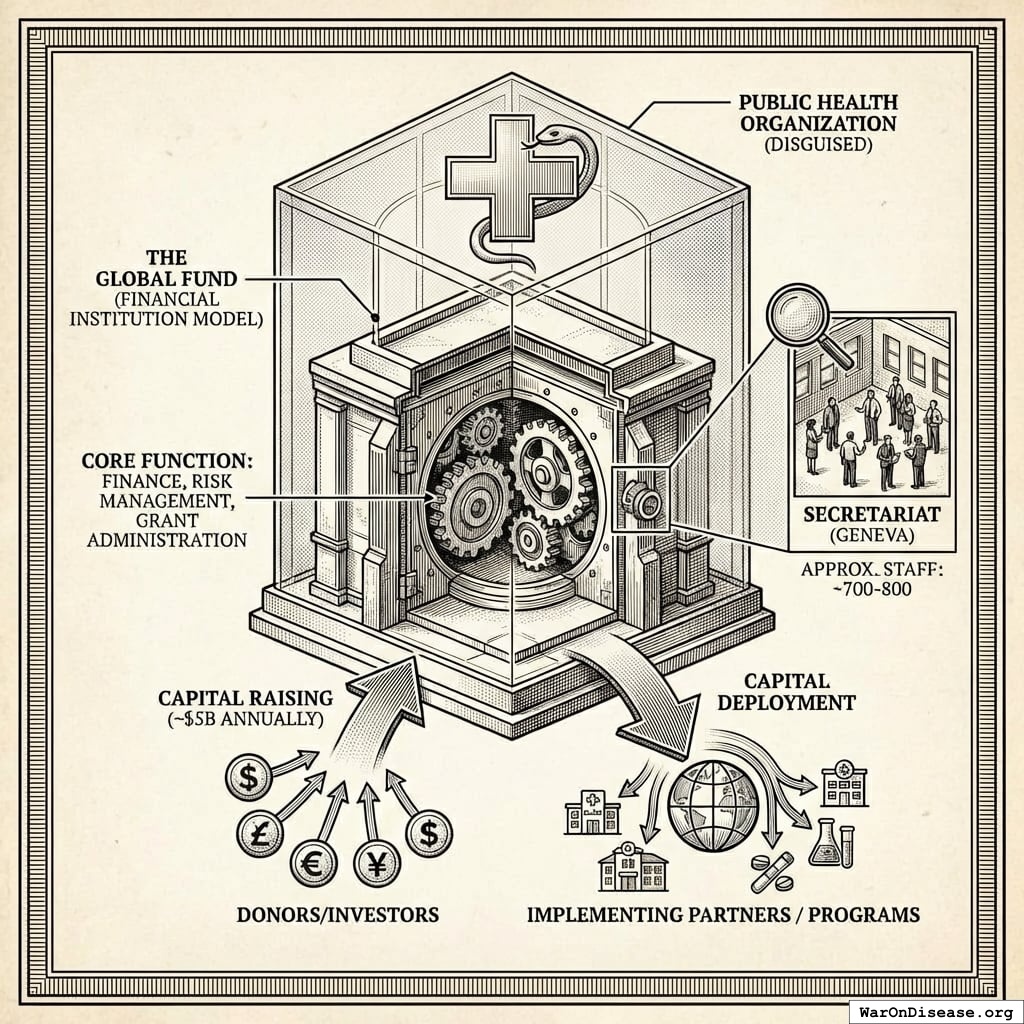 PUBLIC HEALTH ORGANIZATION (DISGUISED)

THE GLOBAL FUND (FINANCIAL INSTITUTION MODEL)

CORE FUNCTION: FINANCE, RISK MANAGEMENT, GRANT ADMINISTRATION

SECRETARIAT (GENEVA)

APPROX. STAFF: ~700-800

CAPITAL RAISING (~$5B ANNUALLY)

CAPITAL DEPLOYMENT

$ £ € ¥ $

DONORS/INVESTORS

IMPLEMENTING PARTNERS / PROGRAMS

WarOnDisease.org