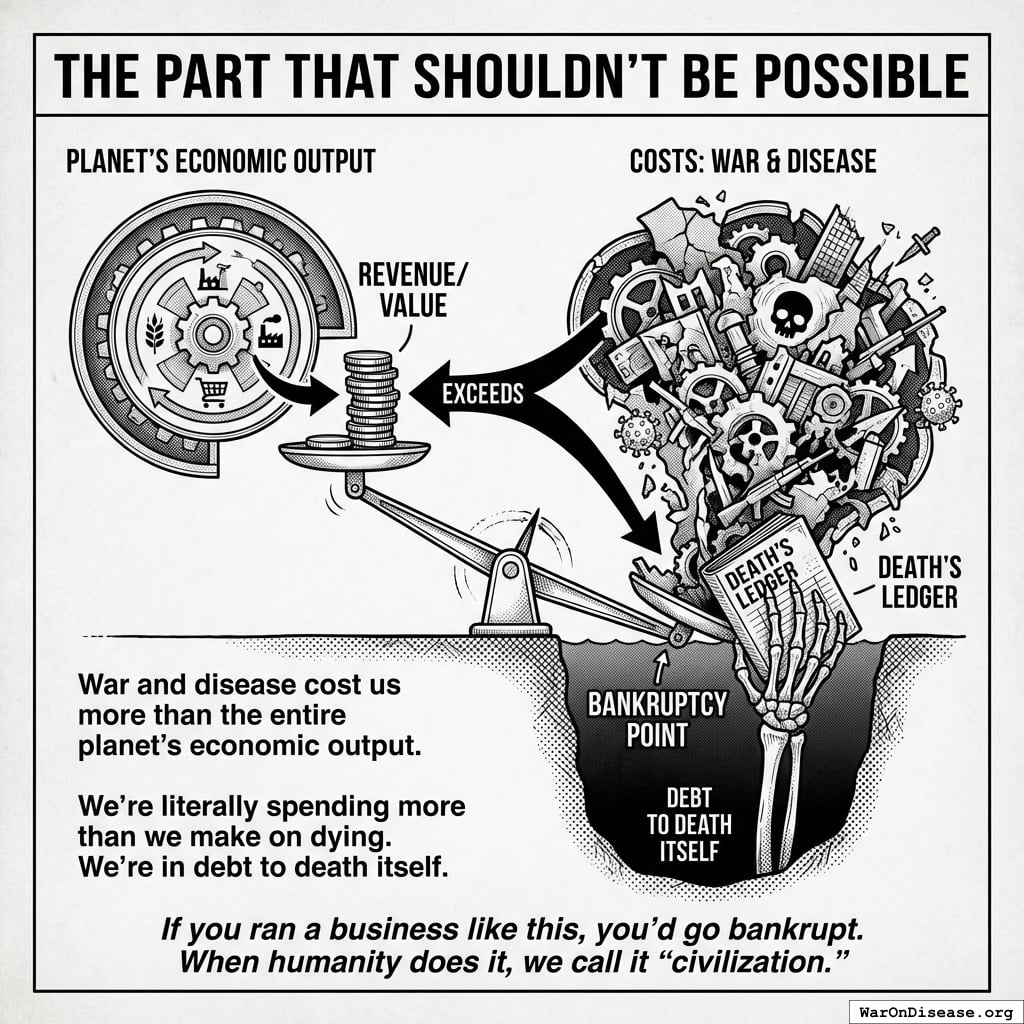 THE PART THAT SHOULDN'T BE POSSIBLE

PLANET'S ECONOMIC OUTPUT

COSTS: WAR & DISEASE

REVENUE/ VALUE

EXCEEDS

DEATH'S LEDGER

DEATH'S LEDGER

BANKRUPTCY POINT

DEBT TO DEATH ITSELF

War and disease cost us more than the entire planet's economic output.

We're literally spending more than we make on dying. We're in debt to death itself.

If you ran a business like this, you'd go bankrupt. When humanity does it, we call it "civilization."

WarOnDisease.org