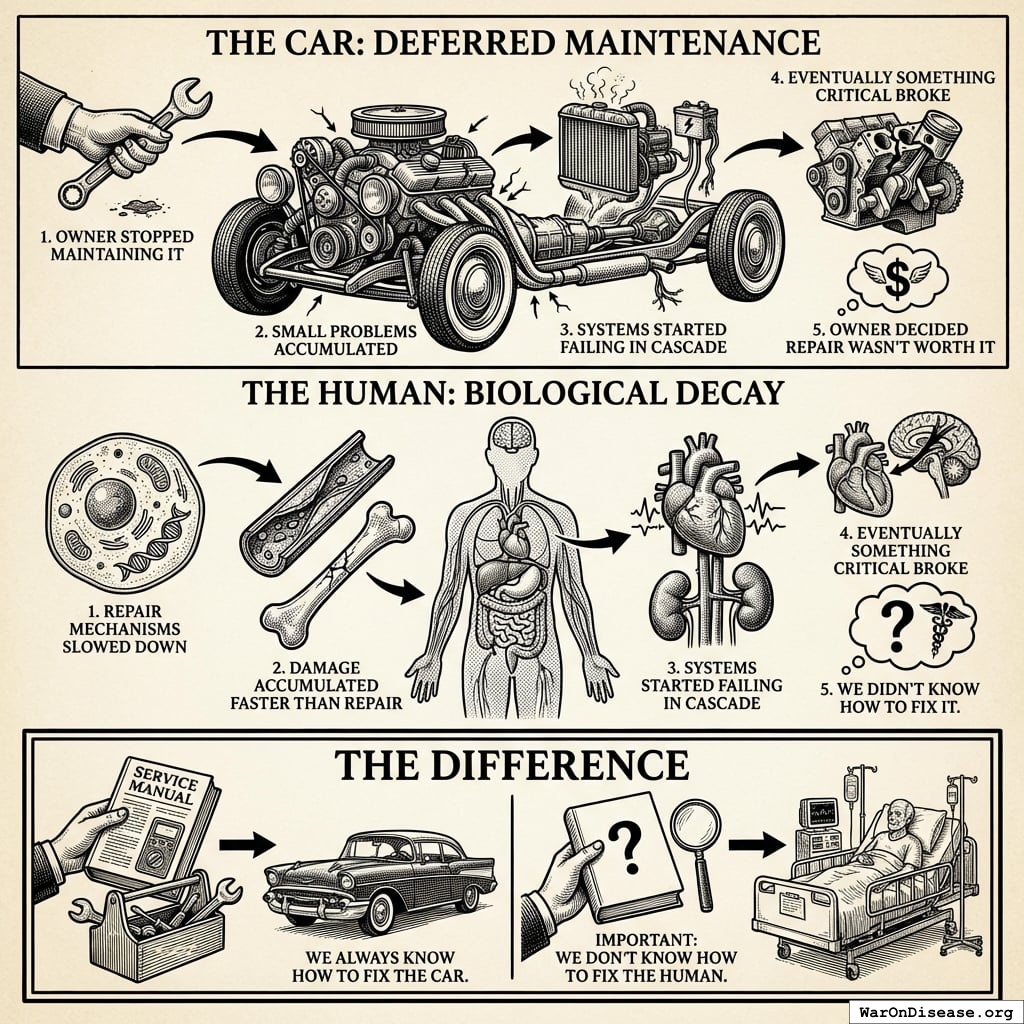 THE CAR: DEFERRED MAINTENANCE

1. OWNER STOPPED MAINTAINING IT

2. SMALL PROBLEMS ACCUMULATED

3. SYSTEMS STARTED FAILING IN CASCADE

4. EVENTUALLY SOMETHING CRITICAL BROKE

$

5. OWNER DECIDED REPAIR WASN'T WORTH IT

THE HUMAN: BIOLOGICAL DECAY

1. REPAIR MECHANISMS SLOWED DOWN

2. DAMAGE ACCUMULATED FASTER THAN REPAIR

3. SYSTEMS STARTED FAILING IN CASCADE

4. EVENTUALLY SOMETHING CRITICAL BROKE

?

5. WE DIDN'T KNOW HOW TO FIX IT.

THE DIFFERENCE

SERVICE MANUAL

WE ALWAYS KNOW HOW TO FIX THE CAR.

?

IMPORTANT: WE DON'T KNOW HOW TO FIX THE HUMAN.

WarOnDisease.org